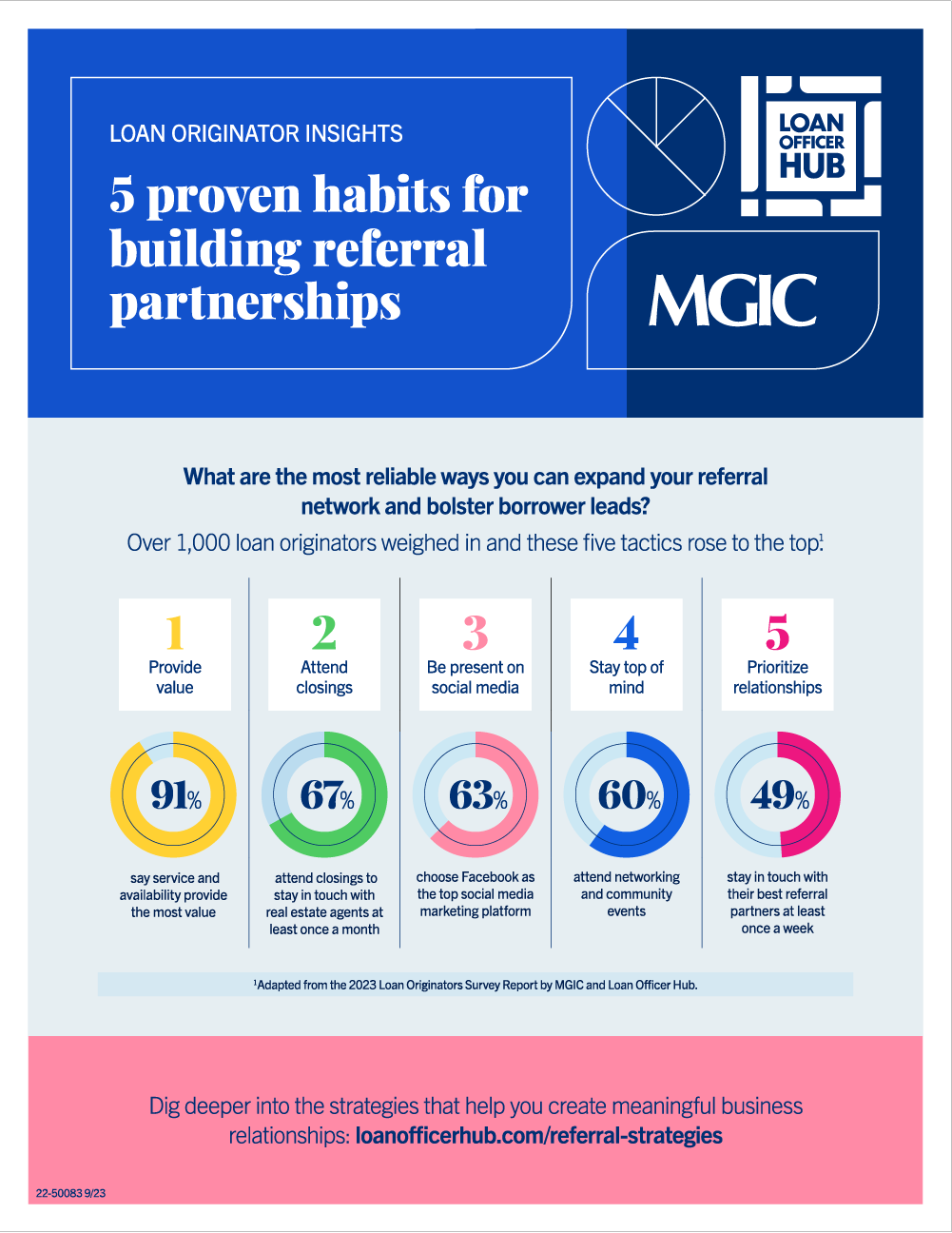 LOAN ORIGINATOR INSIGHTS

5 proven habits for building referral partnerships

LOAN OFFICER HUB

MGIC

What are the most reliable ways you can expand your referral network and bolster borrower leads?

Over 1,000 loan originators weighed in and these five tactics rose to the top.$^1$

1
Provide value

91%

say service and availability provide the most value

2
Attend closings

67%

attend closings to stay in touch with real estate agents at least once a month

3
Be present on social media

63%

choose Facebook as the top social media marketing platform

4
Stay top of mind

60%

attend networking and community events

5
Prioritize relationships

49%

stay in touch with their best referral partners at least once a week

$^1$Adapted from the 2023 Loan Originators Survey Report by MGIC and Loan Officer Hub.

Dig deeper into the strategies that help you create meaningful business relationships: loanofficerhub.com/referral-strategies

22-50083 9/23